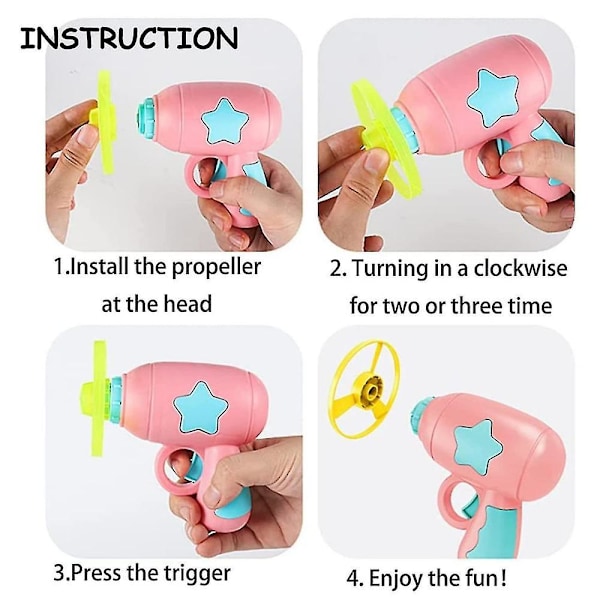 INSTRUCTION

1.Install the propeller at the head

2. Turning in a clockwise for two or three time

3.Press the trigger

4. Enjoy the fun!