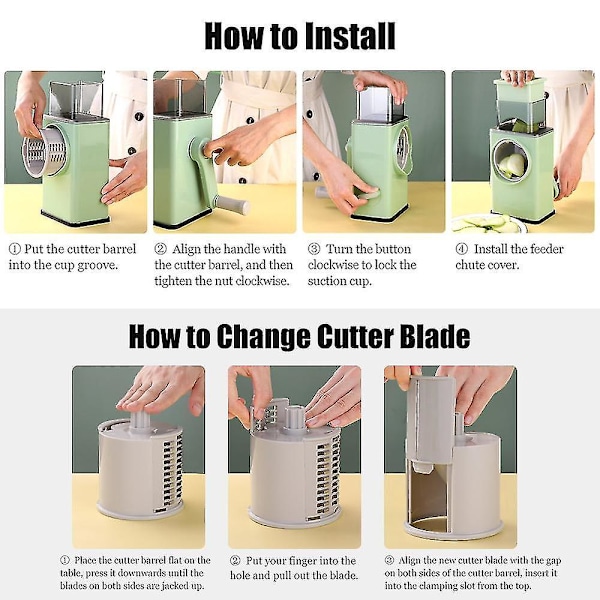 How to Install

① Put the cutter barrel into the cup groove.

② Align the handle with the cutter barrel, and then tighten the nut clockwise.

③ Turn the button clockwise to lock the suction cup.

④ Install the feeder chute cover.

How to Change Cutter Blade

① Place the cutter barrel flat on the table, press it downwards until the blades on both sides are jacked up.

② Put your finger into the hole and pull out the blade.

③ Align the new cutter blade with the gap on both sides of the cutter barrel, insert it into the clamping slot from the top.