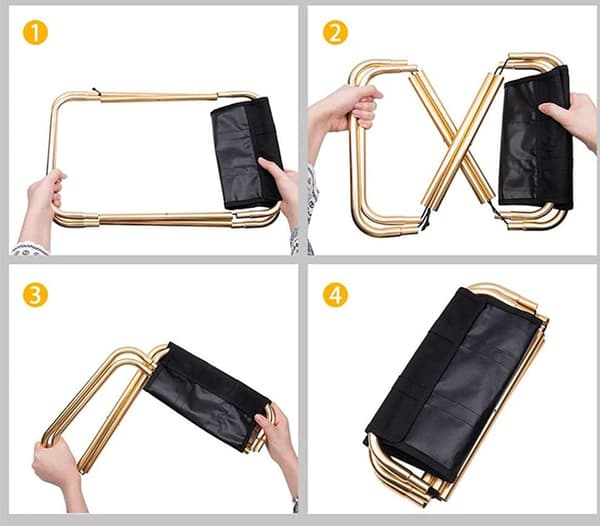 1
2
3
4