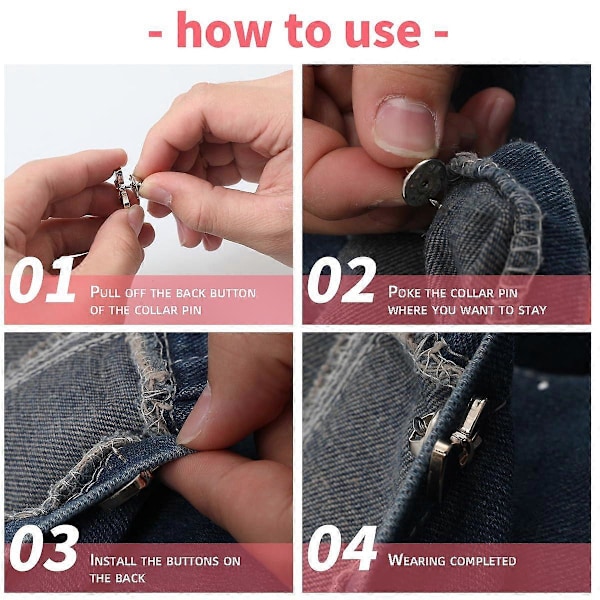 - how to use -

01 PULL OFF THE BACK BUTTON OF THE COLLAR PIN

02 POKE THE COLLAR PIN WHERE YOU WANT TO STAY

03 INSTALL THE BUTTONS ON THE BACK

04 WEARING COMPLETED