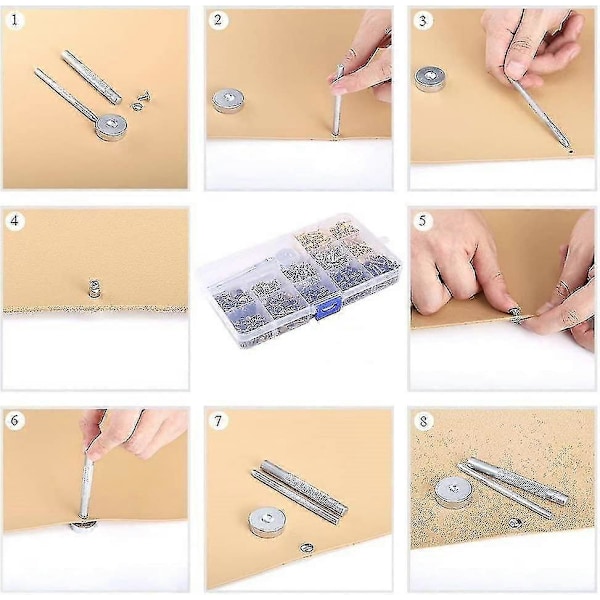 1
2
3
4
5
6
7
8