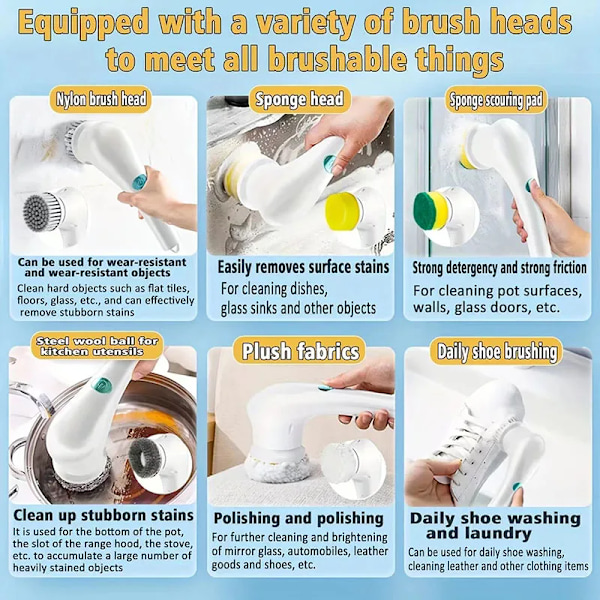 Equipped with a variety of brush heads to meet all brushable things

Nylon brush head

Can be used for wear-resistant and wear-resistant objects

Clean hard objects such as flat tiles, floors, glass, etc., and can effectively remove stubborn stains

Sponge head

Easily removes surface stains

For cleaning dishes, glass sinks and other objects

Sponge scouring pad

Strong detergency and strong friction

For cleaning pot surfaces, walls, glass doors, etc.

Steel wool ball for kitchen utensils

Clean up stubborn stains

It is used for the bottom of the pot, the slot of the range hood, the stove, etc. to accumulate a large number of heavily stained objects

Plush fabrics

Polishing and polishing

For further cleaning and brightening of mirror glass, automobiles, leather goods and shoes, etc.

Daily shoe brushing

Daily shoe washing and laundry

Can be used for daily shoe washing, cleaning leather and other clothing items