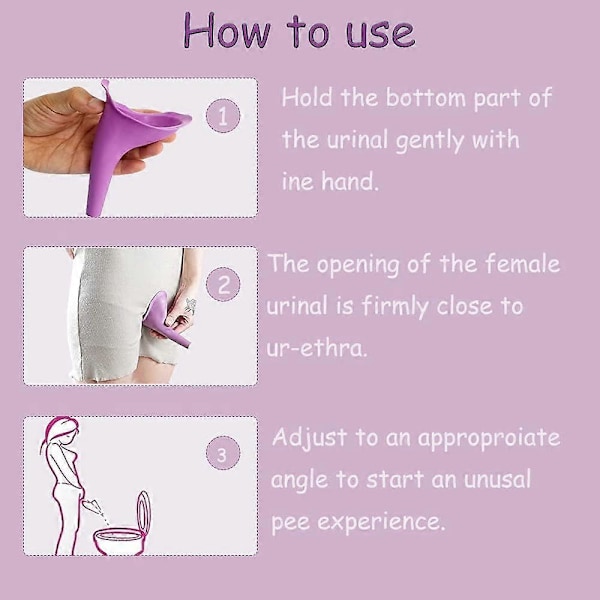 How to use

1

Hold the bottom part of the urinal gently with ine hand.

2

The opening of the female urinal is firmly close to ur-ethra.

3

Adjust to an approproiate angle to start an unusal pee experience.