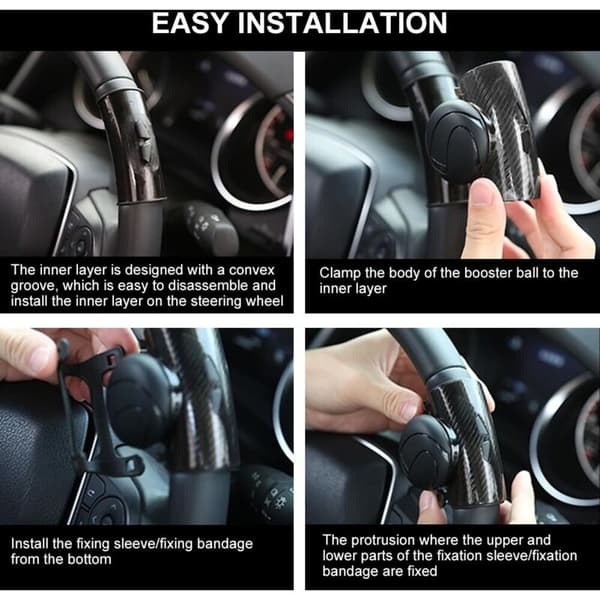 EASY INSTALLATION

The inner layer is designed with a convex groove, which is easy to disassemble and install the inner layer on the steering wheel

Clamp the body of the booster ball to the inner layer

Install the fixing sleeve/fixing bandage from the bottom

The protrusion where the upper and lower parts of the fixation sleeve/fixation bandage are fixed