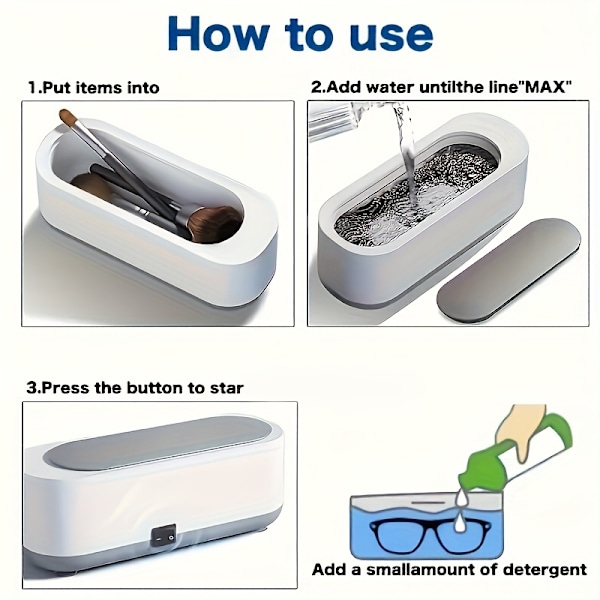 How to use

1.Put items into

2.Add water untilthe line"MAX"

3.Press the button to star

Add a smallamount of detergent