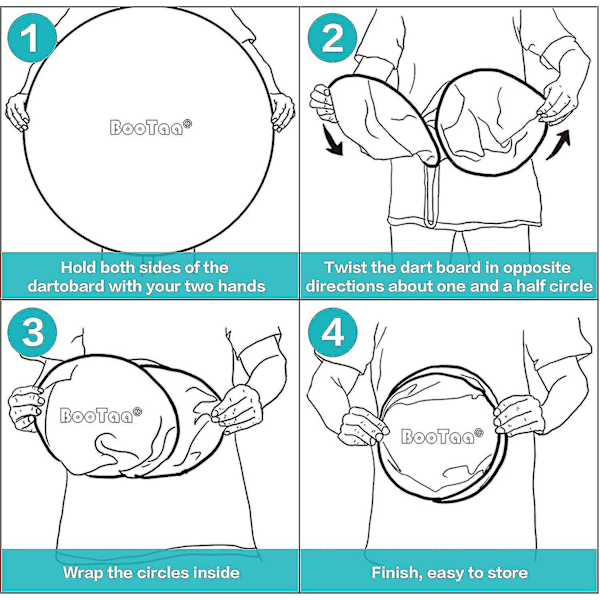 1

BooTaa®

Hold both sides of the dartobard with your two hands

2

Twist the dart board in opposite directions about one and a half circle

3

BooTaa®

Wrap the circles inside

4

BooTaa®

Finish, easy to store