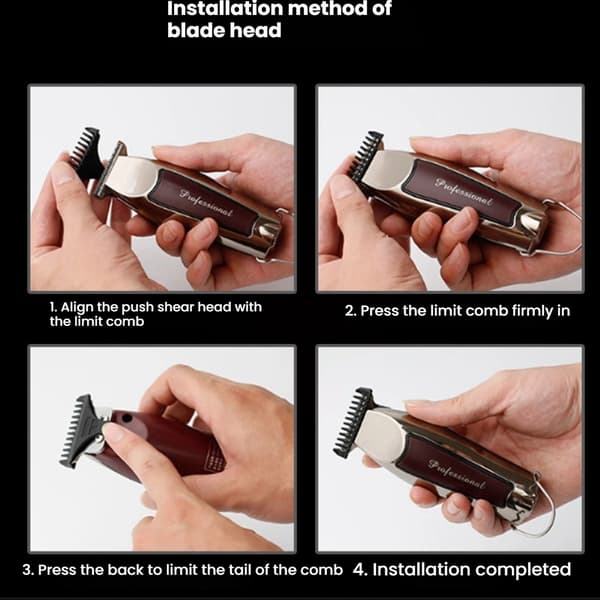 Installation method of blade head

Professional

1. Align the push shear head with the limit comb

Professional

2. Press the limit comb firmly in

3. Press the back to limit the tail of the comb

Professional

4. Installation completed