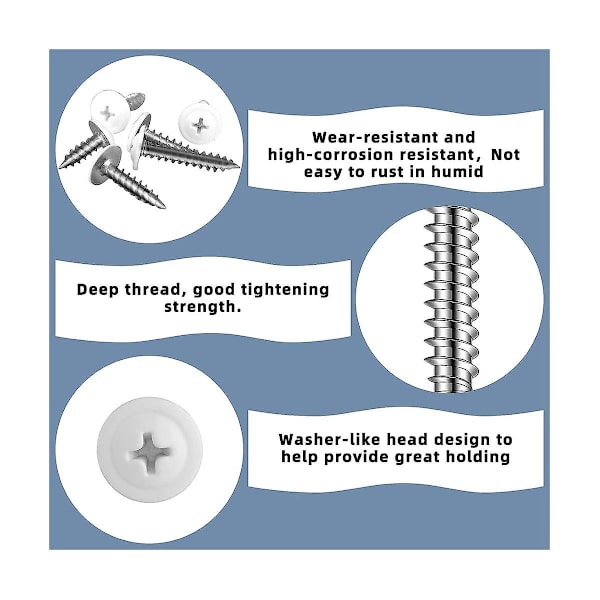 Wear-resistant and high-corrosion resistant, Not easy to rust in humid

Deep thread, good tightening strength.

Washer-like head design to help provide great holding