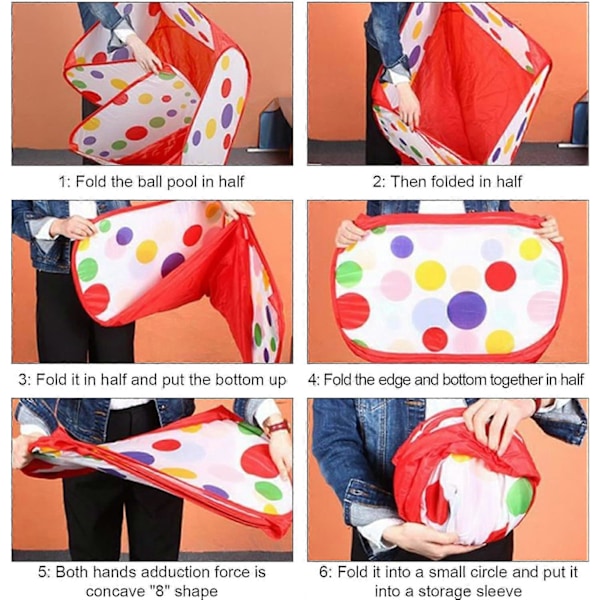 1: Fold the ball pool in half

2: Then folded in half

3: Fold it in half and put the bottom up

4: Fold the edge and bottom together in half

5: Both hands adduction force is concave "8" shape

6: Fold it into a small circle and put it into a storage sleeve