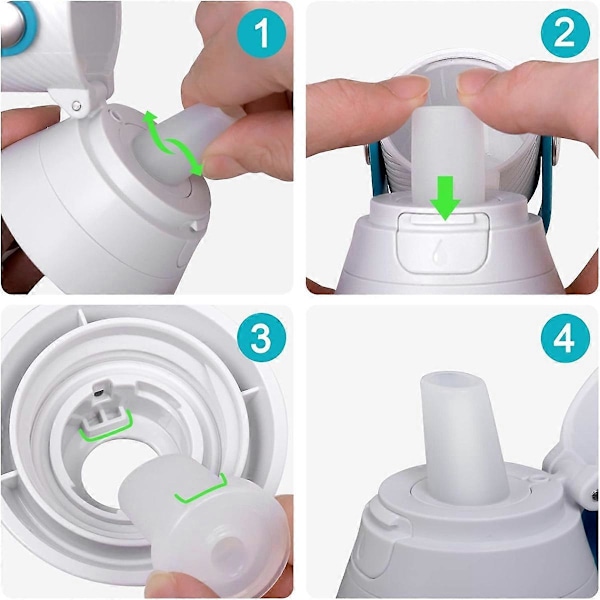 1

2

3

4