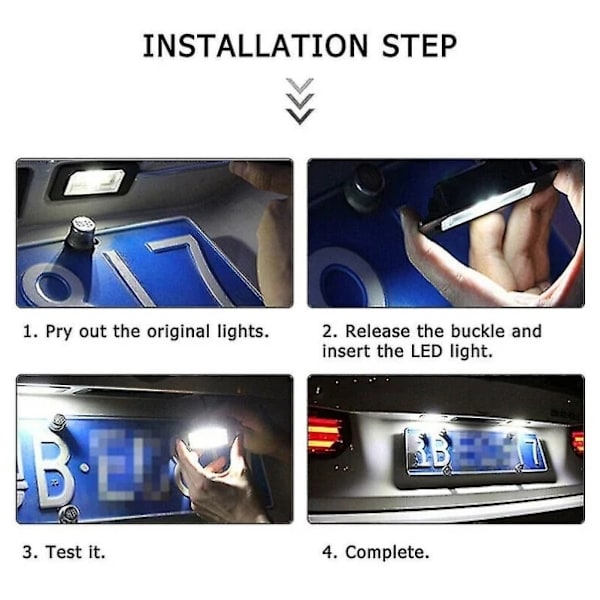 INSTALLATION STEP

1. Pry out the original lights.

2. Release the buckle and insert the LED light.

3. Test it.

4. Complete.