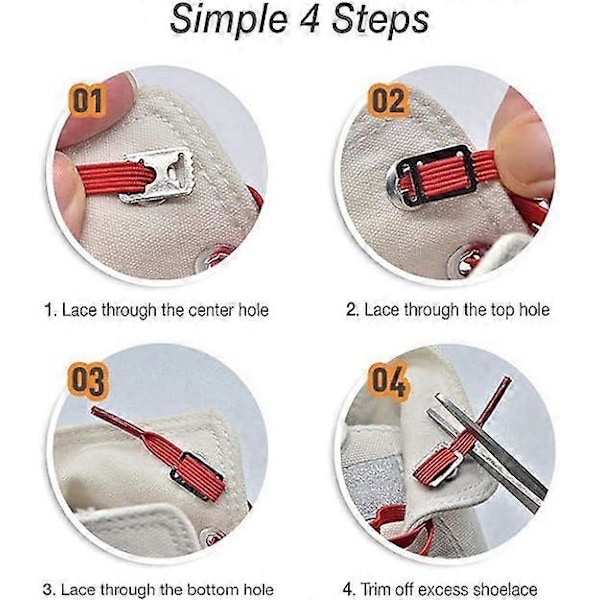 Simple 4 Steps

01

1. Lace through the center hole

02

2. Lace through the top hole

03

3. Lace through the bottom hole

04

4. Trim off excess shoelace