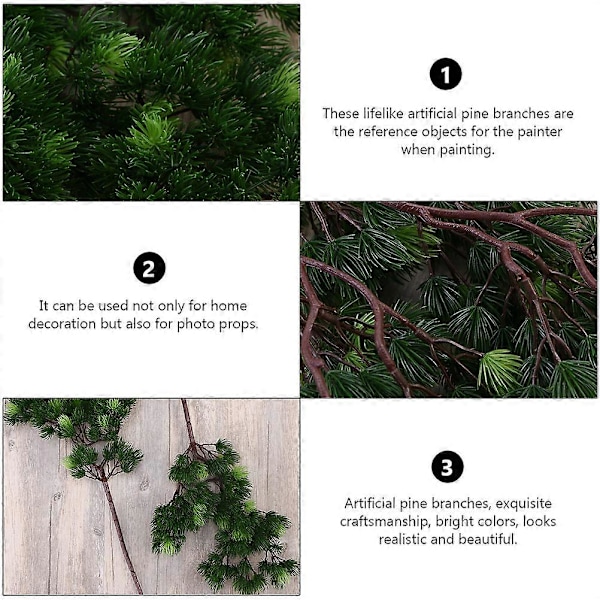 1

These lifelike artificial pine branches are the reference objects for the painter when painting.

2

It can be used not only for home decoration but also for photo props.

3

Artificial pine branches, exquisite craftsmanship, bright colors, looks realistic and beautiful.