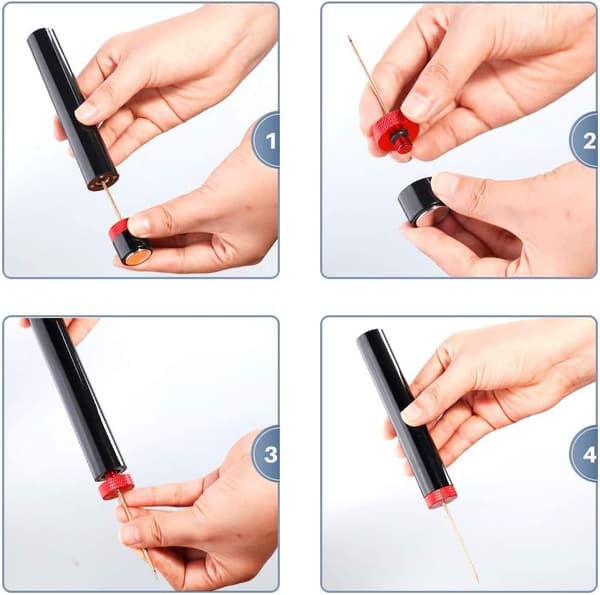 1

2

3

4