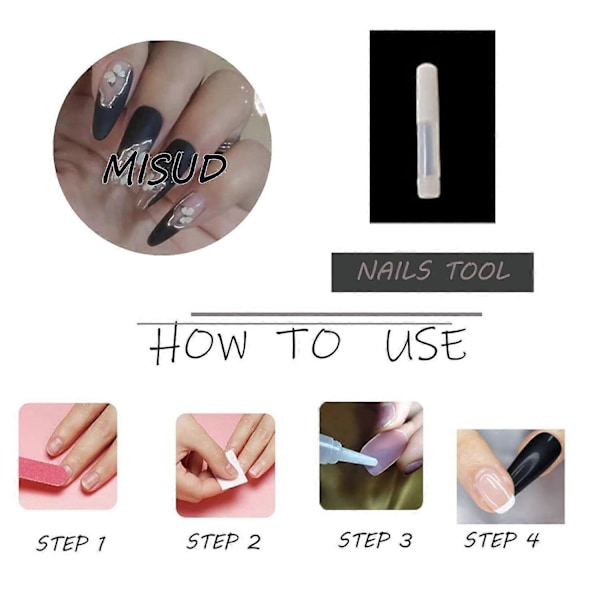 MISUD

NAILS TOOL

HOW TO USE

STEP 1

STEP 2

STEP 3

STEP 4