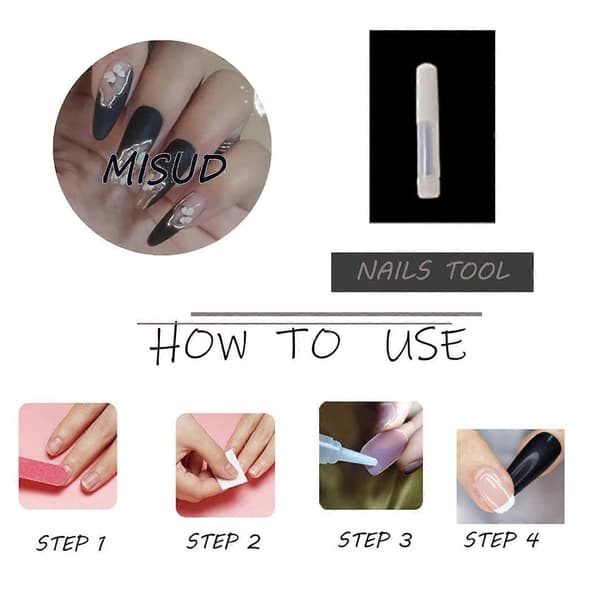 MISUD

NAILS TOOL

HOW TO USE

STEP 1

STEP 2

STEP 3

STEP 4