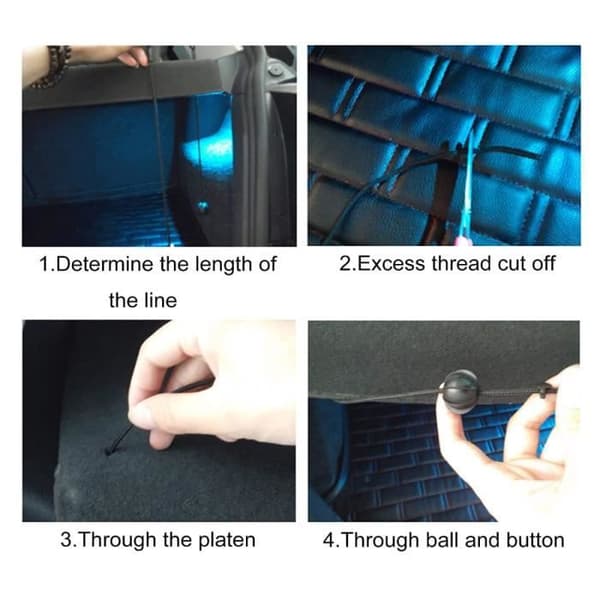 1.Determine the length of the line

2.Excess thread cut off

3.Through the platen

4.Through ball and button