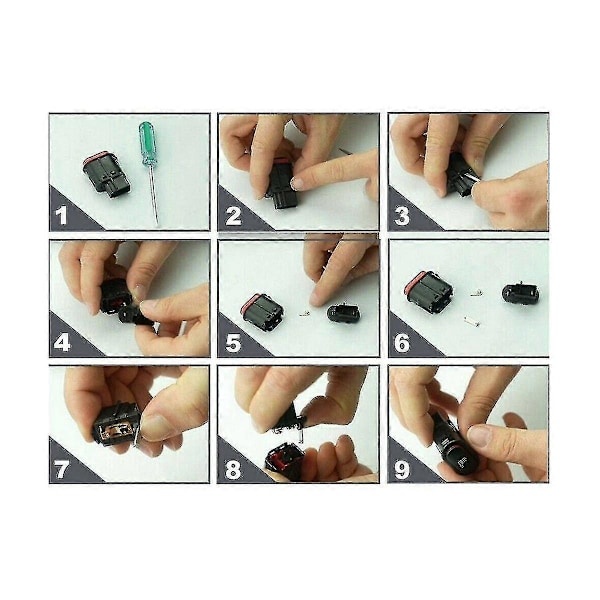 1
2
3
4
5
6
7
8
9