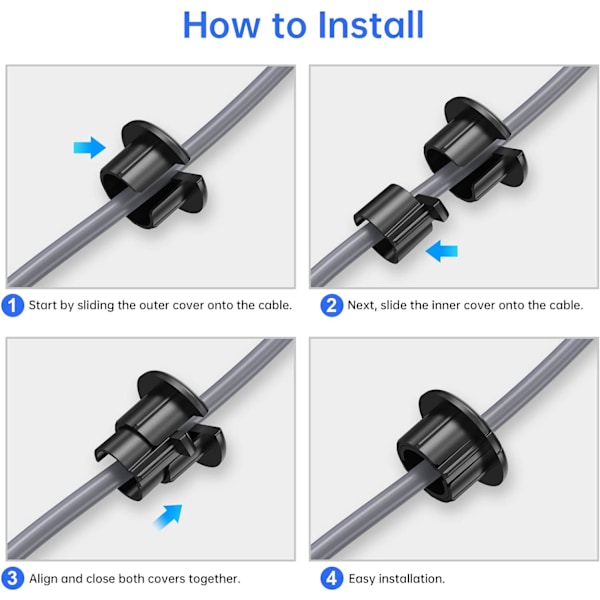 How to Install

1 Start by sliding the outer cover onto the cable.

2 Next, slide the inner cover onto the cable.

3 Align and close both covers together.

4 Easy installation.