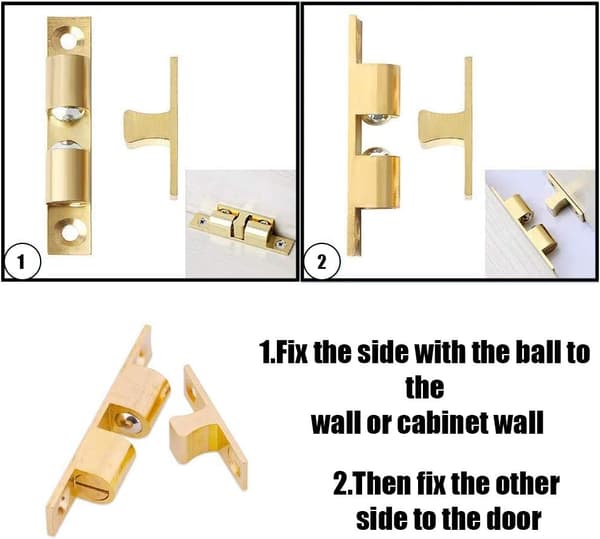 1

2

1.Fix the side with the ball to the wall or cabinet wall

2.Then fix the other side to the door