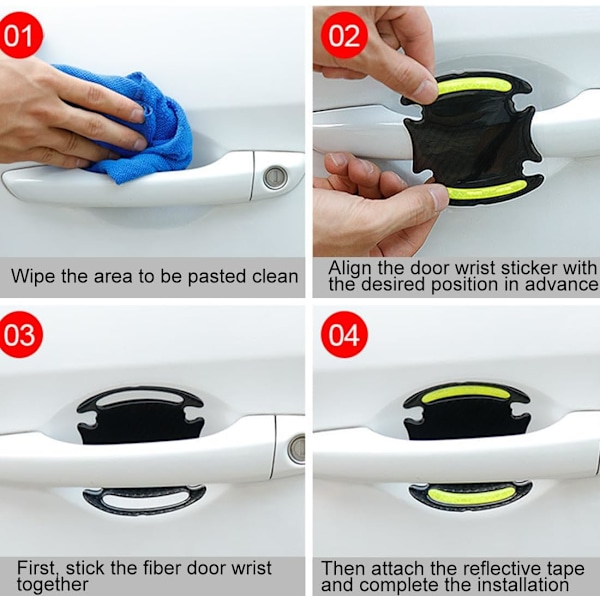 01

Wipe the area to be pasted clean

02

Align the door wrist sticker with the desired position in advance

03

First, stick the fiber door wrist together

04

Then attach the reflective tape and complete the installation