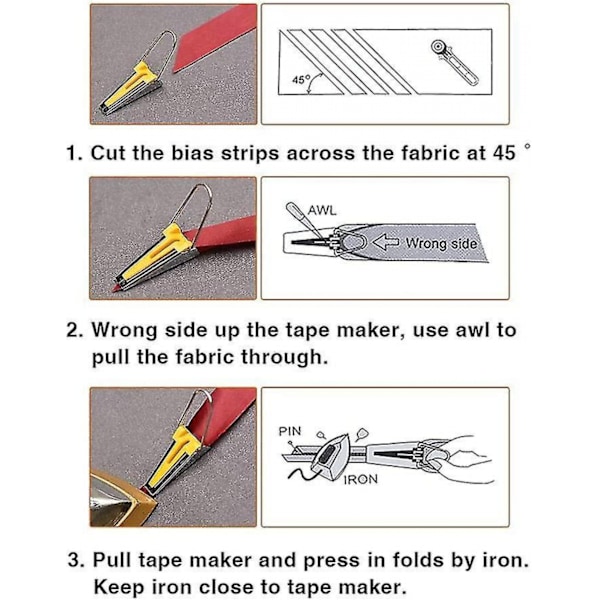 45°

1. Cut the bias strips across the fabric at 45 °

AWL

Wrong side

2. Wrong side up the tape maker, use awl to pull the fabric through.

PIN

IRON

3. Pull tape maker and press in folds by iron. Keep iron close to tape maker.