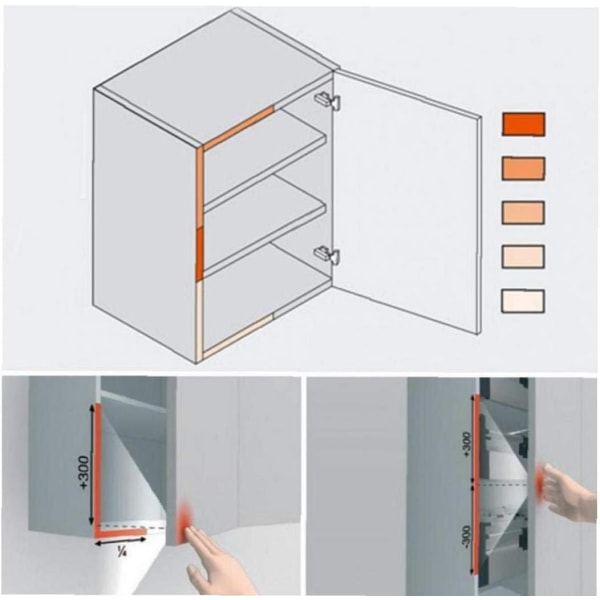 +300

¼

+300

-300