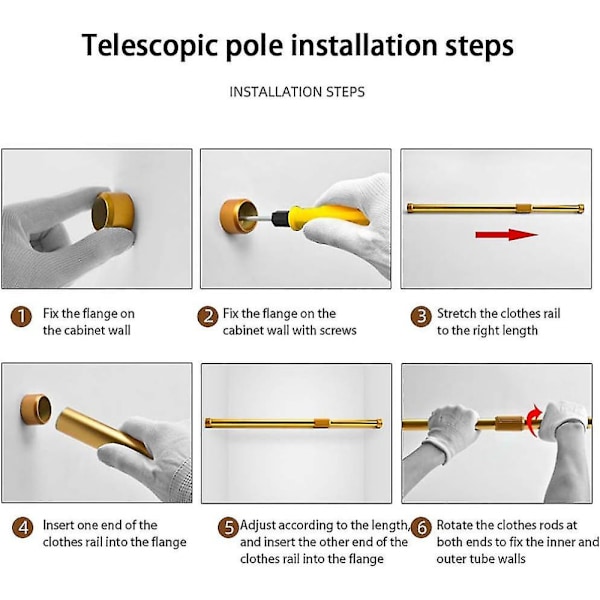 Telescopic pole installation steps

INSTALLATION STEPS

1 Fix the flange on the cabinet wall

2 Fix the flange on the cabinet wall with screws

3 Stretch the clothes rail to the right length

4 Insert one end of the clothes rail into the flange

5 Adjust according to the length, and insert the other end of the clothes rail into the flange

6 Rotate the clothes rods at both ends to fix the inner and outer tube walls