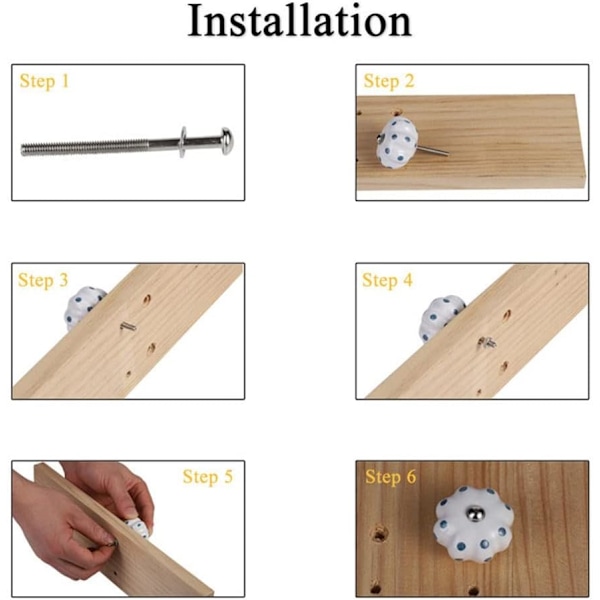 Installation

Step 1

Step 2

Step 3

Step 4

Step 5

Step 6