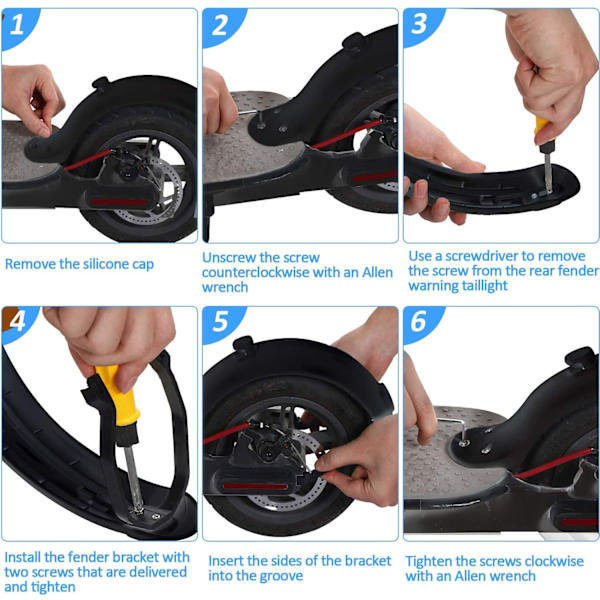 1

Remove the silicone cap

2

Unscrew the screw counterclockwise with an Allen wrench

3

Use a screwdriver to remove the screw from the rear fender warning taillight

4

Install the fender bracket with two screws that are delivered and tighten

5

Insert the sides of the bracket into the groove

6

Tighten the screws clockwise with an Allen wrench