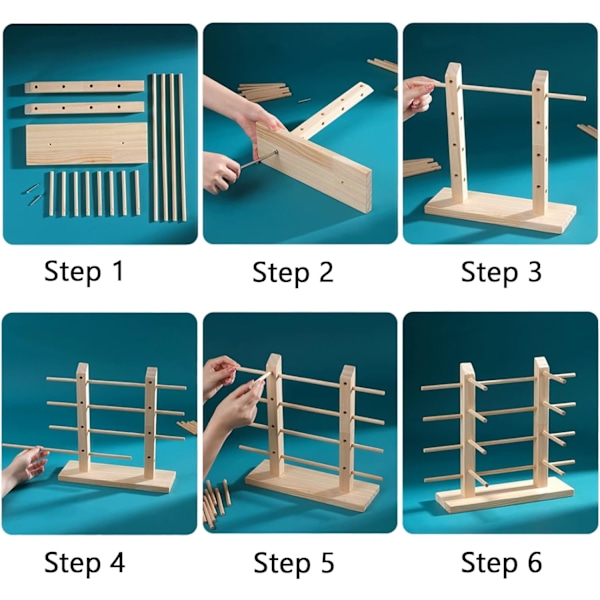 Step 1

Step 2

Step 3

Step 4

Step 5

Step 6