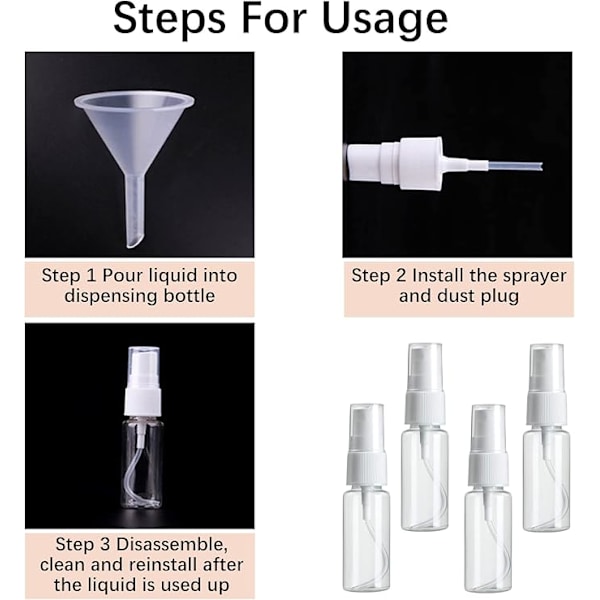 Steps For Usage

Step 1 Pour liquid into dispensing bottle

Step 2 Install the sprayer and dust plug

Step 3 Disassemble, clean and reinstall after the liquid is used up