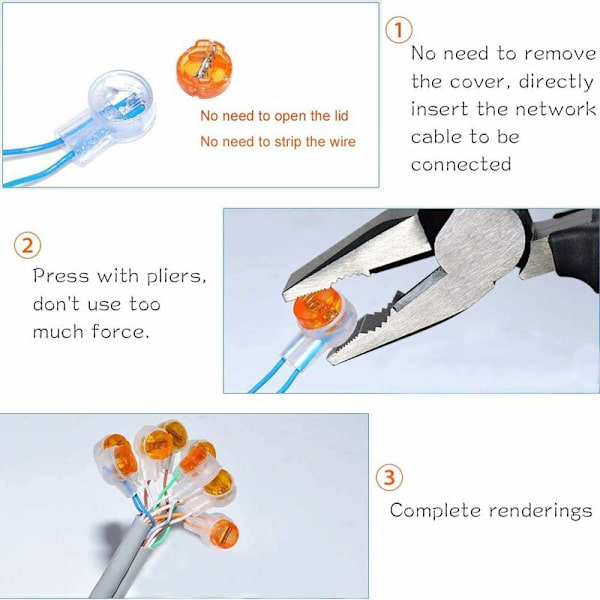 No need to open the lid

No need to strip the wire

1

No need to remove the cover, directly insert the network cable to be connected

2

Press with pliers, don't use too much force.

3

Complete renderings