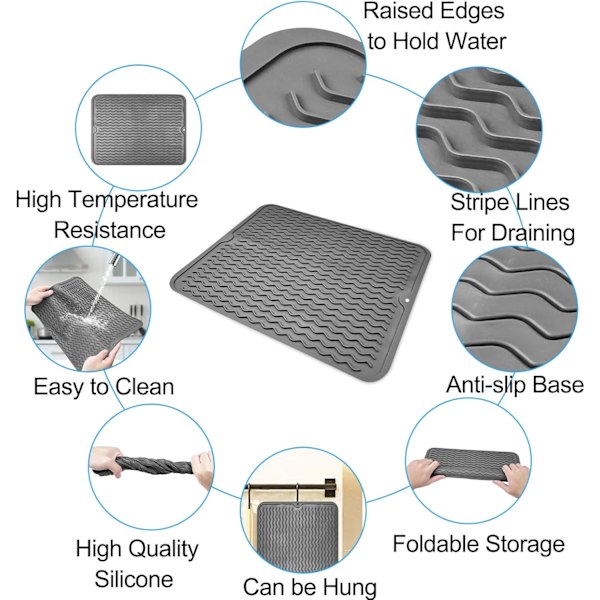 Raised Edges to Hold Water

High Temperature Resistance

Stripe Lines For Draining

Easy to Clean

Anti-slip Base

High Quality Silicone

Can be Hung

Foldable Storage