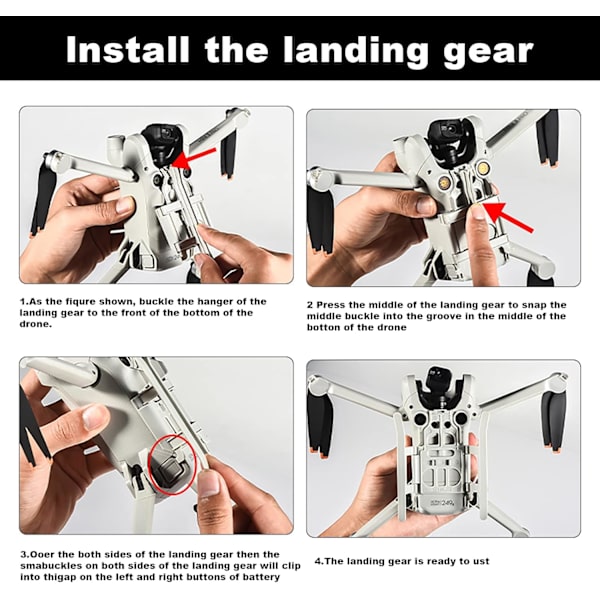 Install the landing gear

1.As the fiqure shown, buckle the hanger of the landing gear to the front of the bottom of the drone.

2 Press the middle of the landing gear to snap the middle buckle into the groove in the middle of the botton of the drone

3.Ooer the both sides of the landing gear then the smabuckles on both sides of the landing gear will clip into thigap on the left and right buttons of battery

4.The landing gear is ready to ust