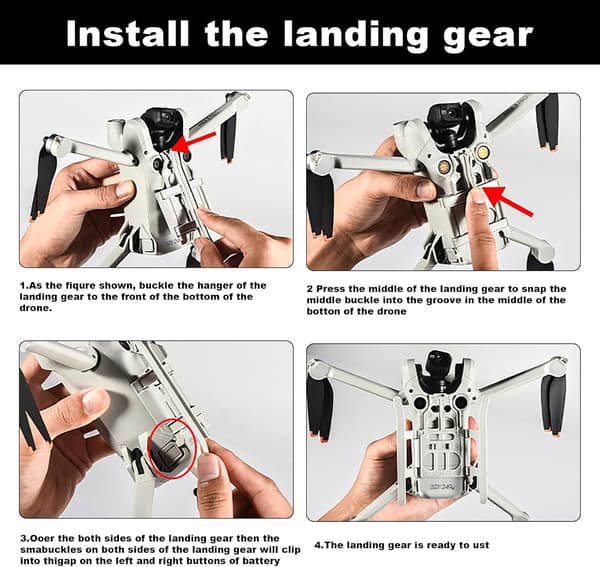 Install the landing gear

1.As the fiqure shown, buckle the hanger of the landing gear to the front of the bottom of the drone.

2 Press the middle of the landing gear to snap the middle buckle into the groove in the middle of the botton of the drone

3.Ooer the both sides of the landing gear then the smabuckles on both sides of the landing gear will clip into thigap on the left and right buttons of battery

4.The landing gear is ready to ust