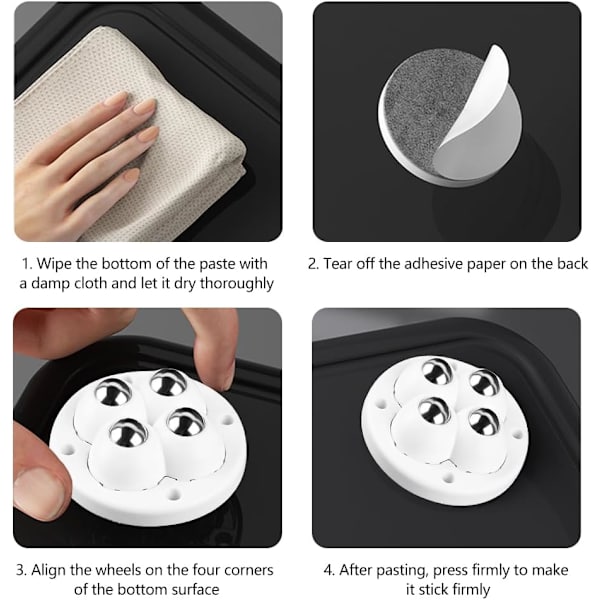 1. Wipe the bottom of the paste with a damp cloth and let it dry thoroughly

2. Tear off the adhesive paper on the back

3. Align the wheels on the four corners of the bottom surface

4. After pasting, press firmly to make it stick firmly