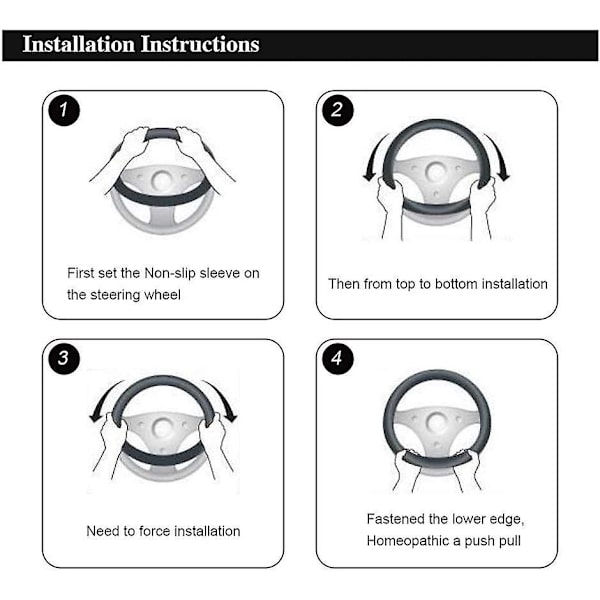 Installation Instructions

1

First set the Non-slip sleeve on the steering wheel

2

Then from top to bottom installation

3

Need to force installation

4

Fastened the lower edge, Homeopathic a push pull