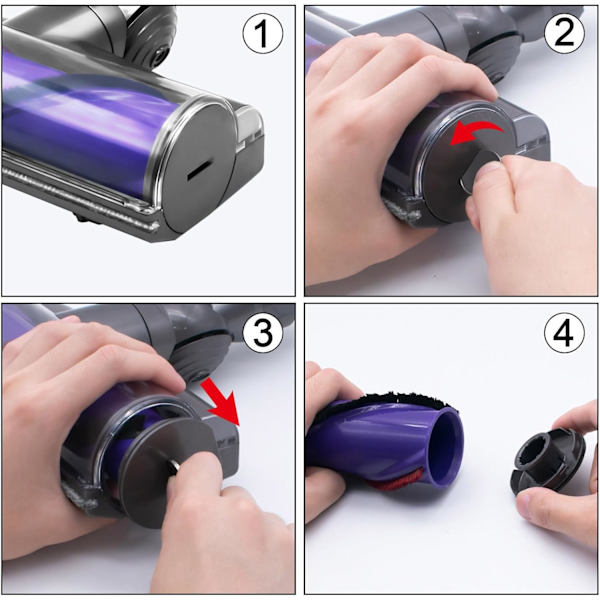 1

2

3

4