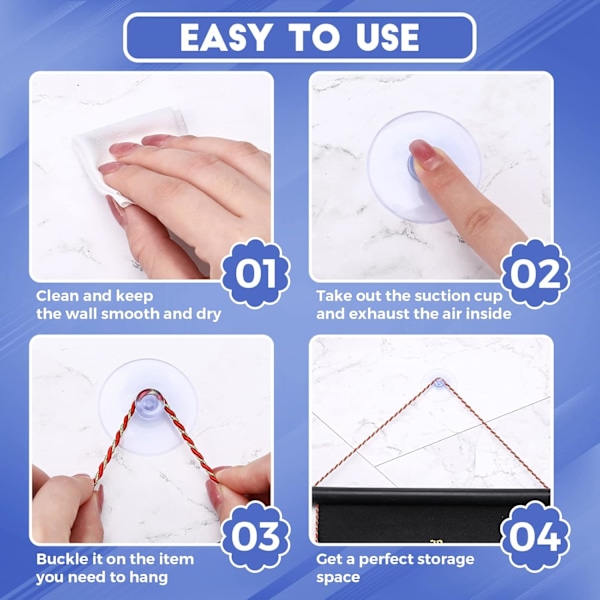 EASY TO USE

01
Clean and keep the wall smooth and dry

02
Take out the suction cup and exhaust the air inside

03
Buckle it on the item you need to hang

04
Get a perfect storage space