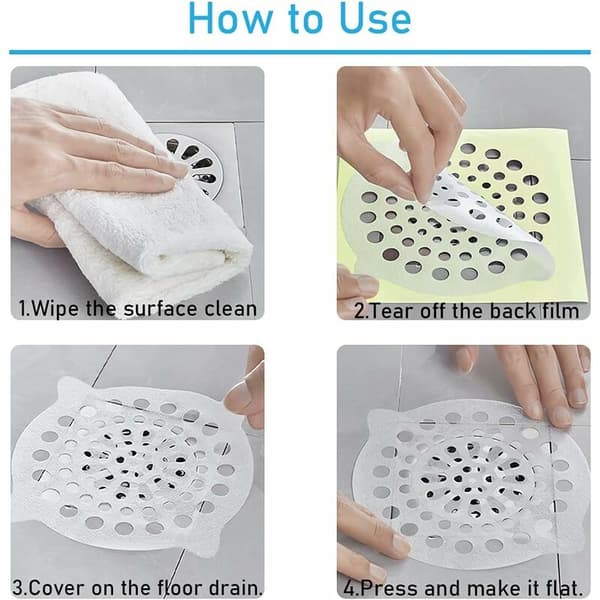 How to Use

1.Wipe the surface clean

2.Tear off the back film

3.Cover on the floor drain.

4.Press and make it flat.