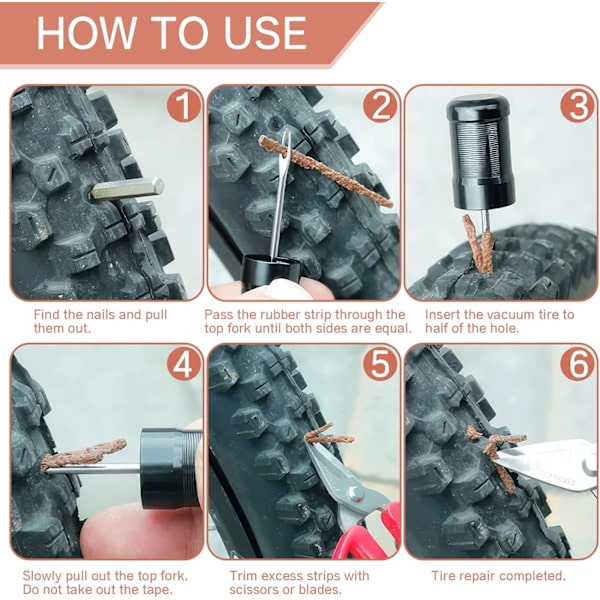 HOW TO USE

1

Find the nails and pull them out.

2

Pass the rubber strip through the top fork until both sides are equal.

3

Insert the vacuum tire to half of the hole.

4

Slowly pull out the top fork. Do not take out the tape.

5

Trim excess strips with scissors or blades.

6

Tire repair completed.