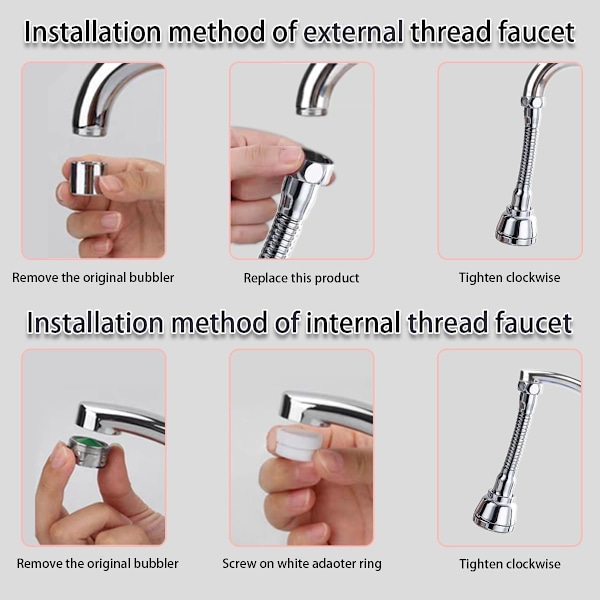 Installation method of external thread faucet

Remove the original bubbler

Replace this product

Tighten clockwise

Installation method of internal thread faucet

Remove the original bubbler

Screw on white adaoter ring

Tighten clockwise