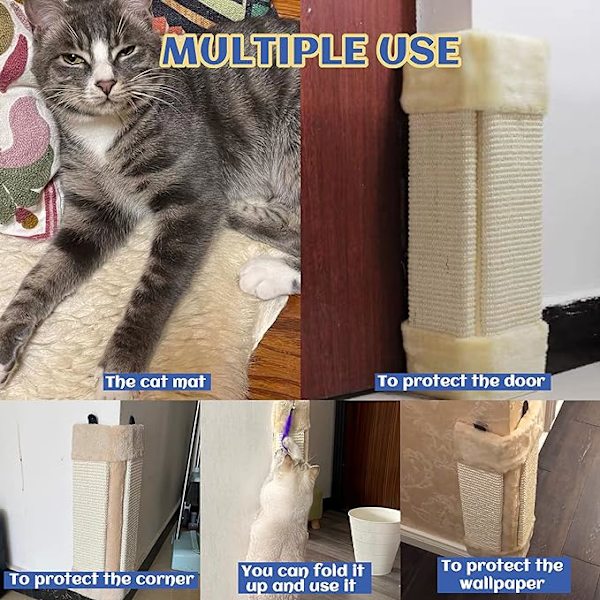 MULTIPLE USE

The cat mat

To protect the door

To protect the corner

You can fold it up and use it

To protect the wallpaper