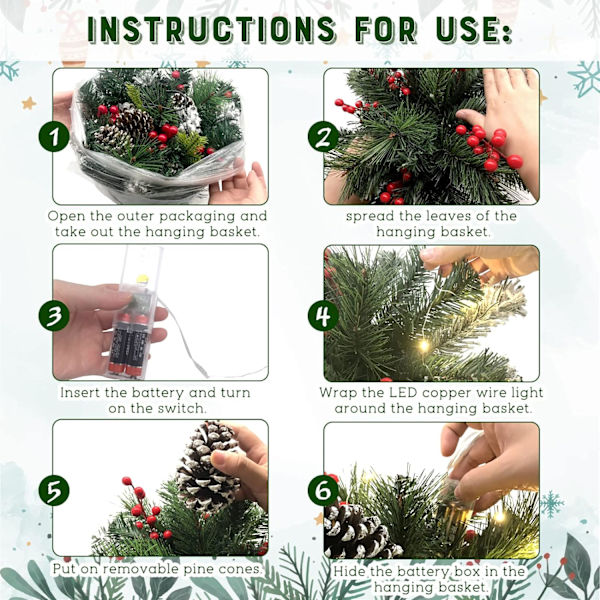 INSTRUCTIONS FOR USE:

1

Open the outer packaging and take out the hanging basket.

2

spread the leaves of the hanging basket.

3

Insert the battery and turn on the switch.

4

Wrap the LED copper wire light around the hanging basket.

5

Put on removable pine cones.

6

Hide the battery box in the hanging basket.