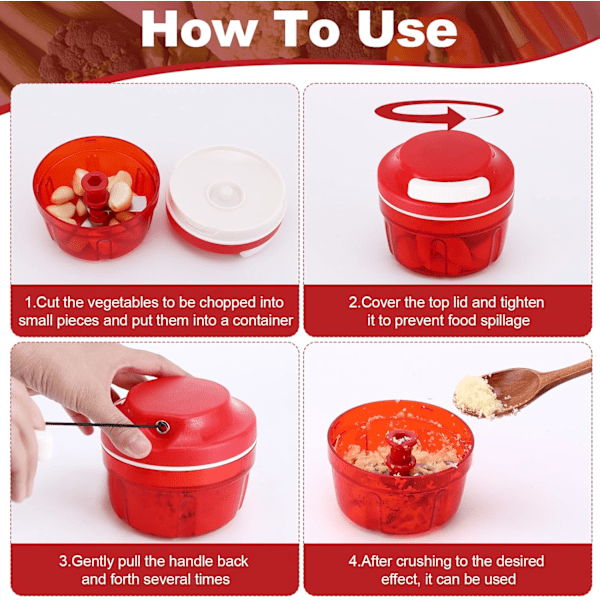 How To Use

1.Cut the vegetables to be chopped into small pieces and put them into a container

2.Cover the top lid and tighten it to prevent food spillage

3.Gently pull the handle back and forth several times

4.After crushing to the desired effect, it can be used