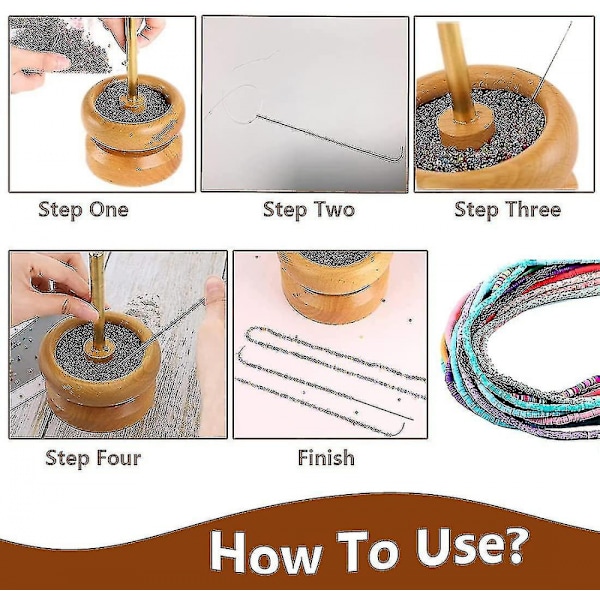 Step One

Step Two

Step Three

Step Four

Finish

How To Use?