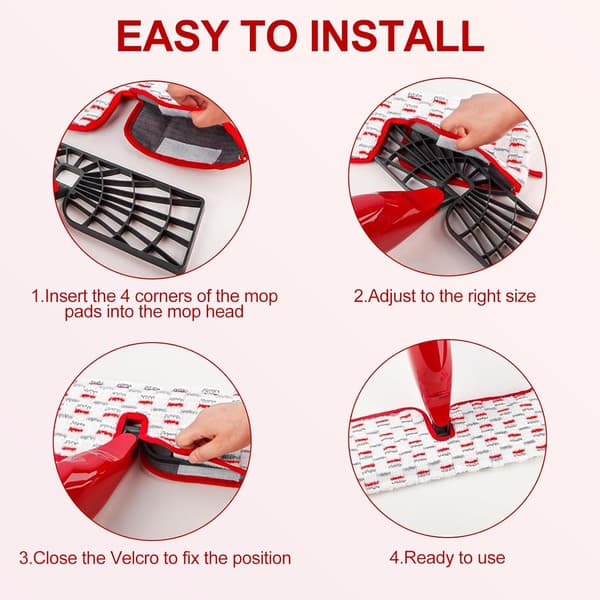 EASY TO INSTALL

1.Insert the 4 corners of the mop pads into the mop head

2.Adjust to the right size

3.Close the Velcro to fix the position

4.Ready to use