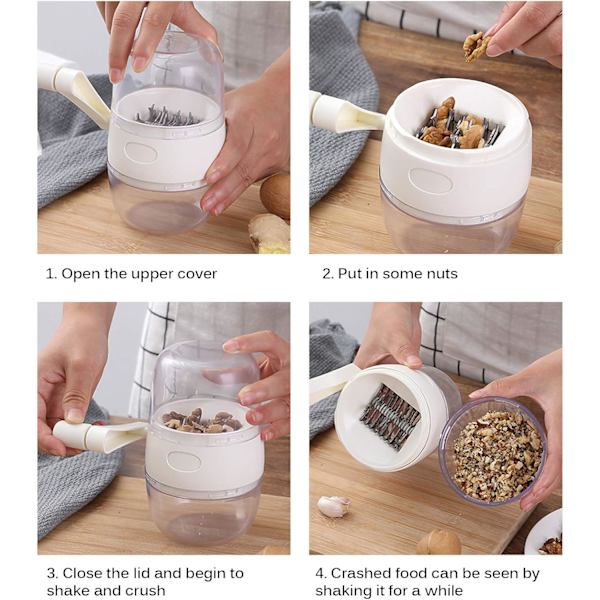 1. Open the upper cover

2. Put in some nuts

3. Close the lid and begin to shake and crush

4. Crashed food can be seen by shaking it for a while