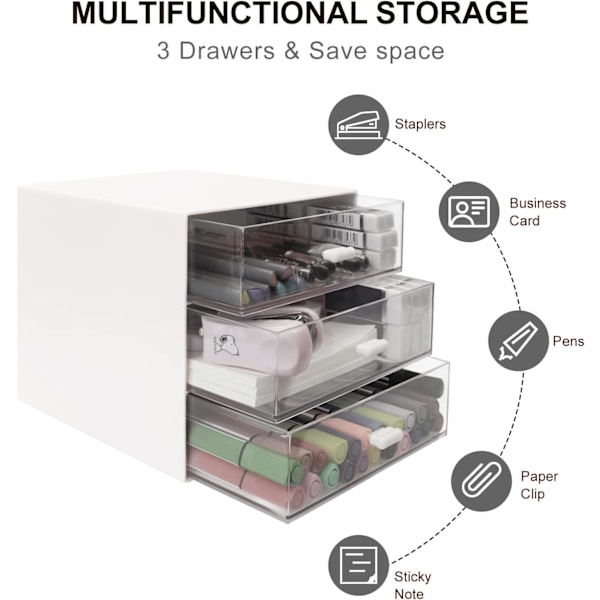 MULTIFUNCTIONAL STORAGE
3 Drawers & Save space

Staplers

Business Card

Pens

Paper Clip

Sticky Note